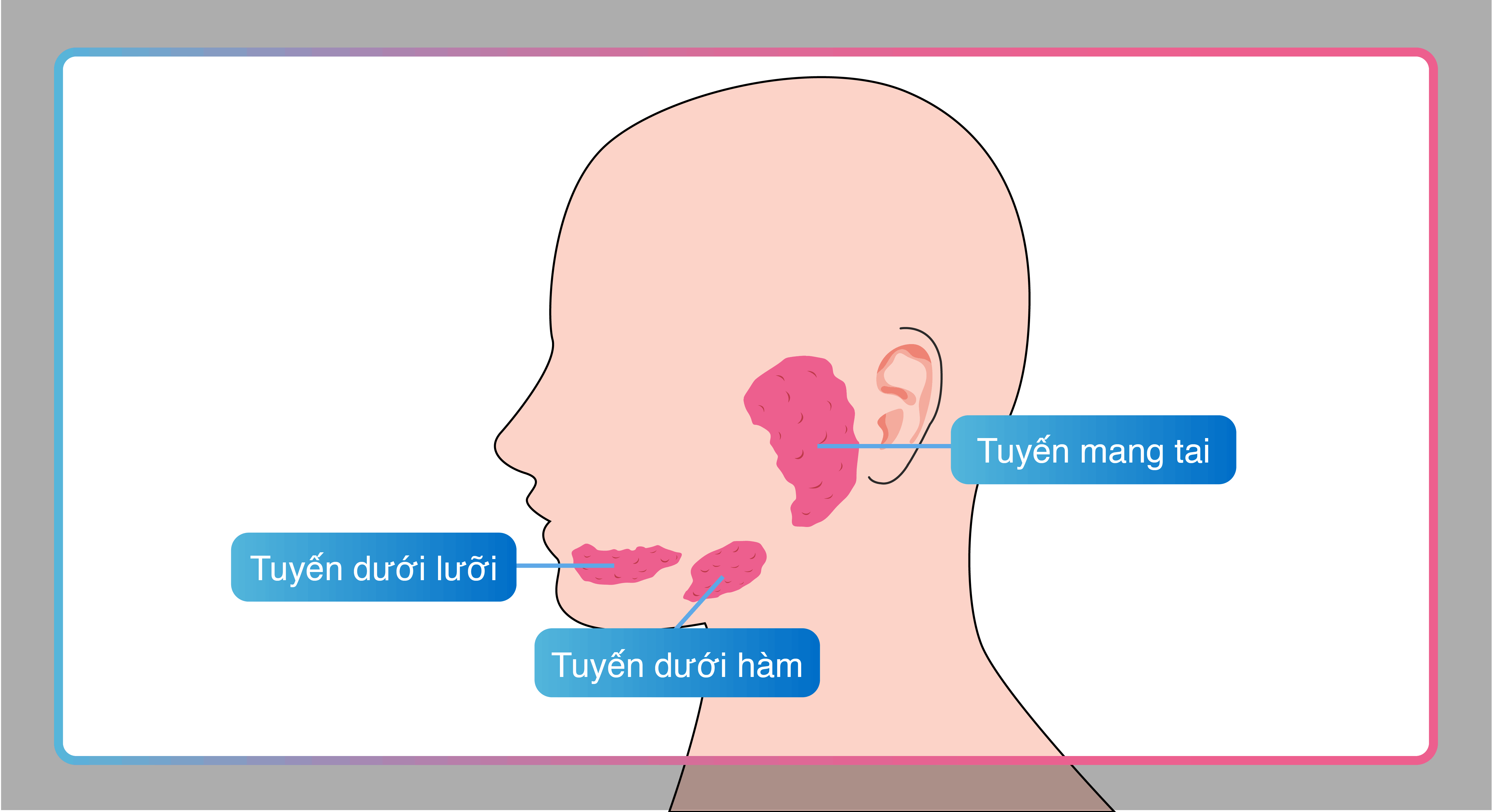 Tuyến mang tai

Tuyến dưới lưỡi

Tuyến dưới hàm