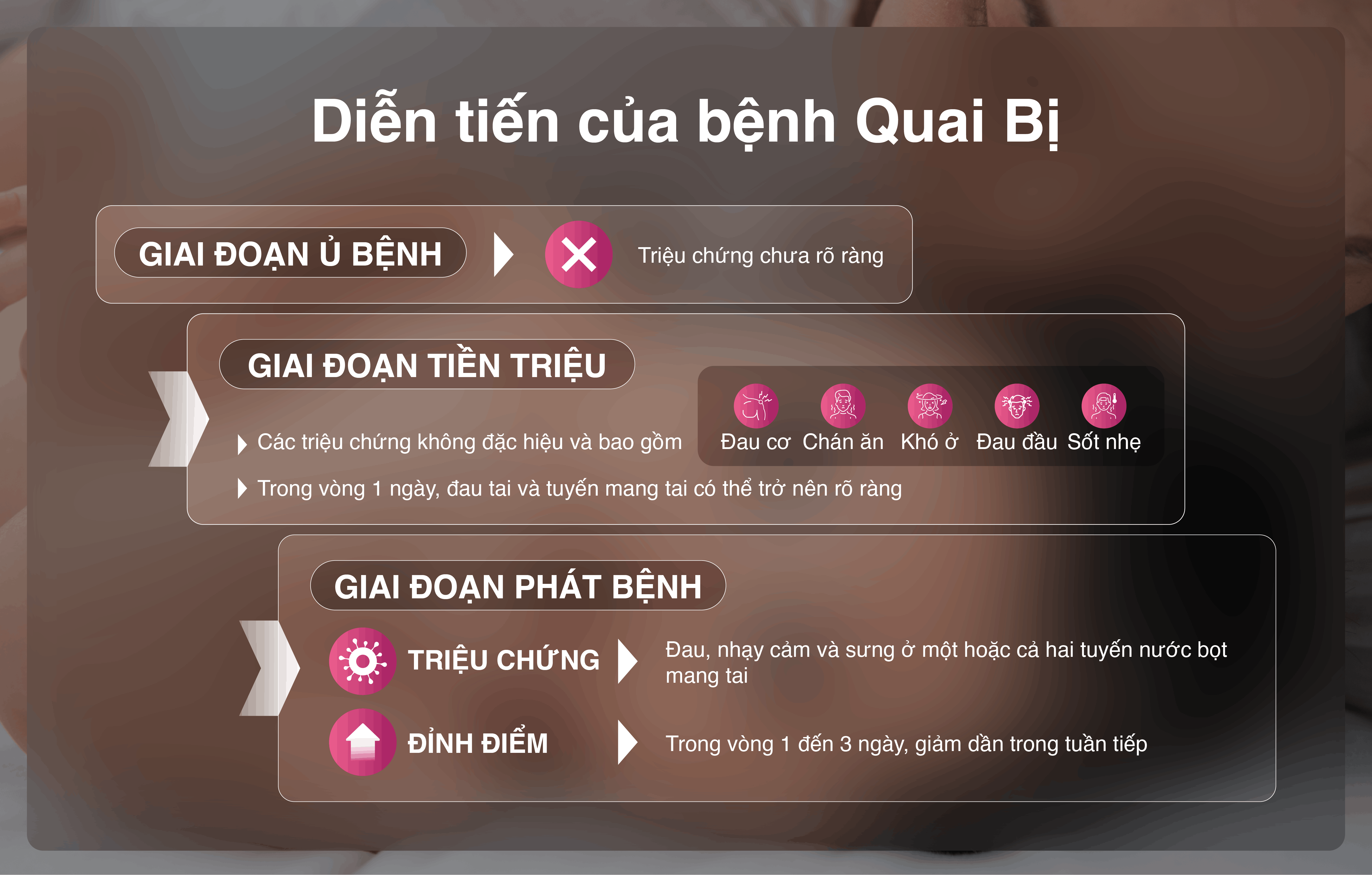 Diễn tiến của bệnh Quai Bị

GIAI ĐOẠN Ủ BỆNH

Triệu chứng chưa rõ ràng

GIAI ĐOẠN TIỀN TRIỆU

Các triệu chứng không đặc hiệu và bao gồm

Đau cơ Chán ăn Khó ở Đau đầu Sốt nhẹ

Trong vòng 1 ngày, đau tai và tuyến mang tai có thể trở nên rõ ràng

GIAI ĐOẠN PHÁT BỆNH

TRIỆU CHỨNG

Đau, nhạy cảm và sưng ở một hoặc cả hai tuyến nước bọt mang tai

ĐỈNH ĐIỂM

Trong vòng 1 đến 3 ngày, giảm dần trong tuần tiếp