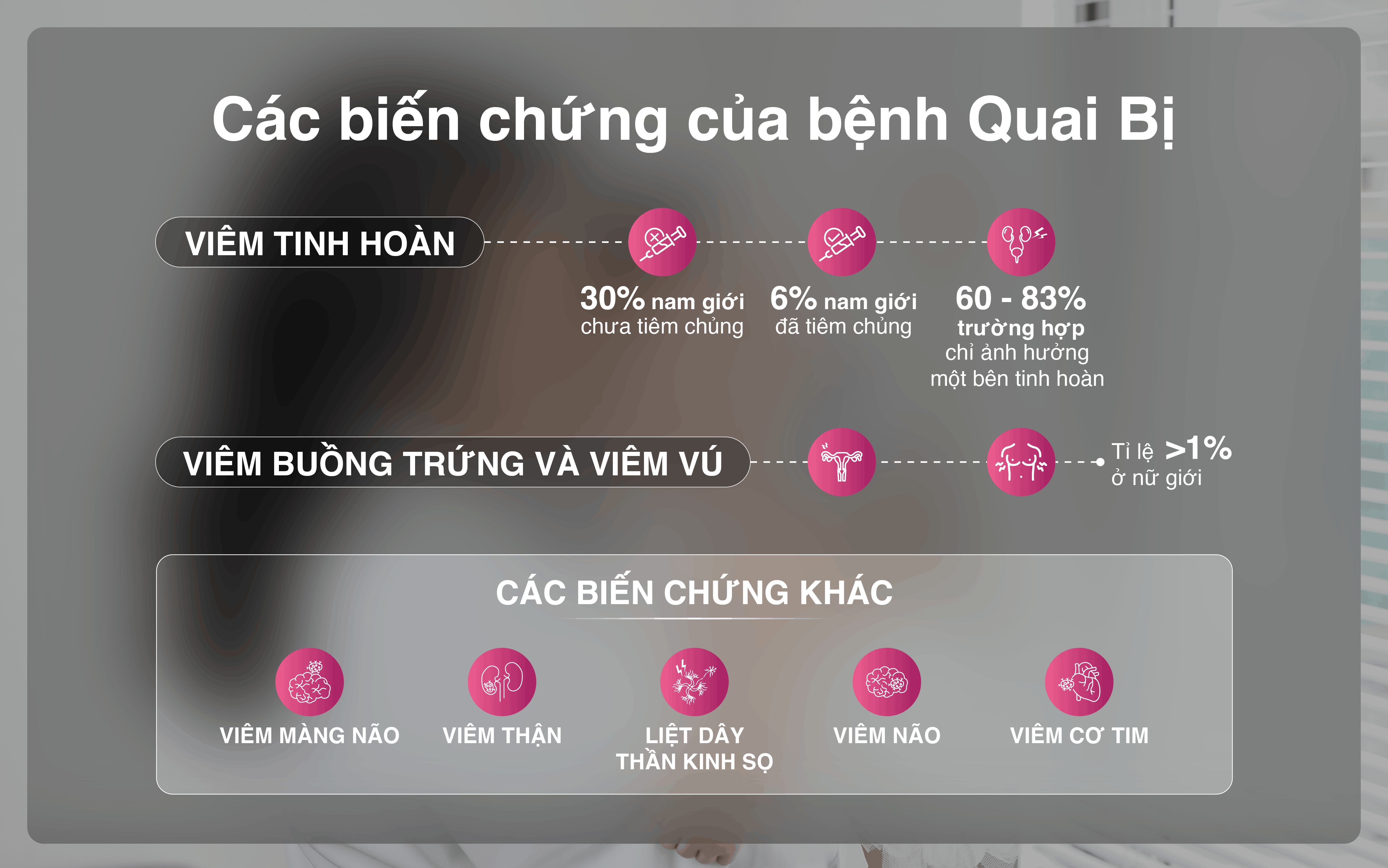 Các biến chứng của bệnh Quai Bị

VIÊM TINH HOÀN

30% nam giới chưa tiêm chủng

6% nam giới đã tiêm chủng

60 - 83% trường hợp chỉ ảnh hưởng một bên tinh hoàn

VIÊM BUỒNG TRỨNG VÀ VIÊM VÚ

Tỉ lệ >1% ở nữ giới

CÁC BIẾN CHỨNG KHÁC

VIÊM MÀNG NÃO

VIÊM THẬN

LIỆT DÂY THẦN KINH SỌ

VIÊM NÃO

VIÊM CƠ TIM