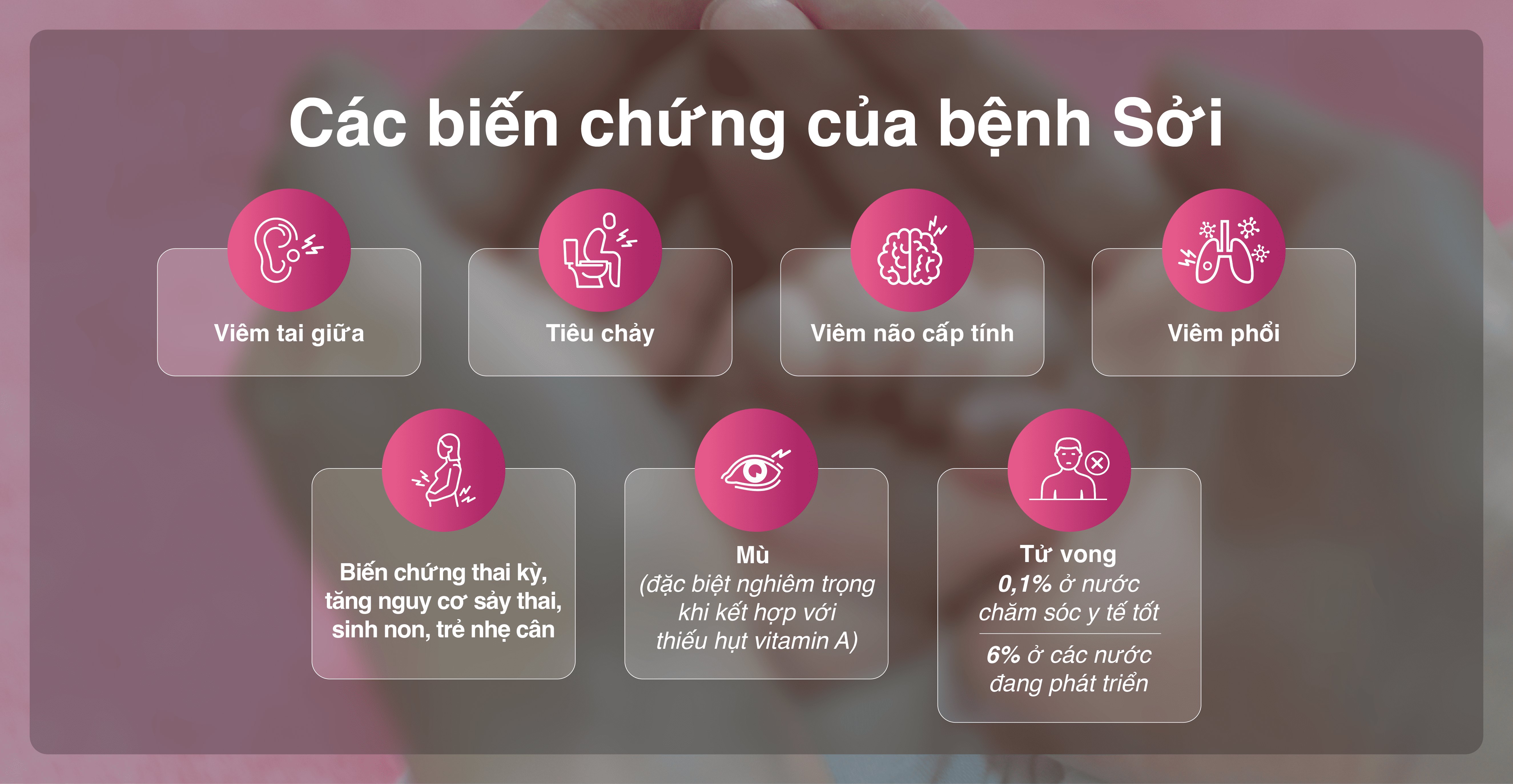 Các biến chứng của bệnh Sởi

Viêm tai giữa

Tiêu chảy

Viêm não cấp tính

Viêm phổi

Biến chứng thai kỳ, tăng nguy cơ sảy thai, sinh non, trẻ nhẹ cân

Mù
(đặc biệt nghiêm trọng khi kết hợp với thiếu hụt vitamin A)

Tử vong
0,1% ở nước chăm sóc y tế tốt

6% ở các nước đang phát triển